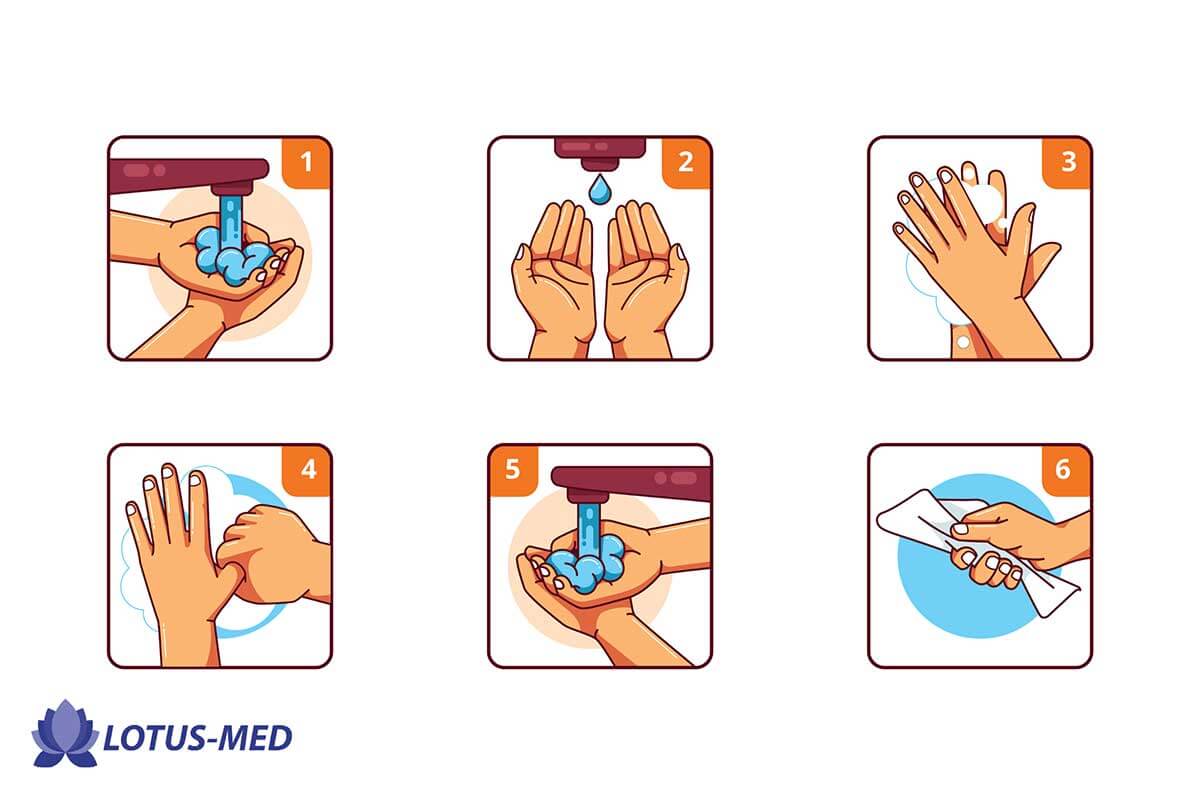 1

2

3

4

5

6

LOTUS-MED